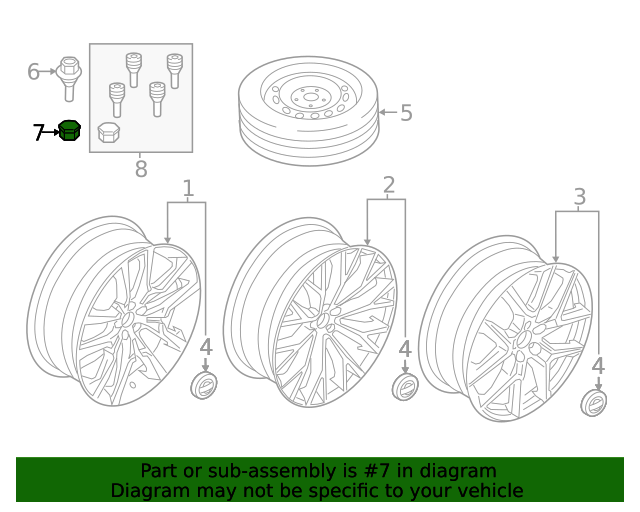 6
7
8
5
1
2
3
4
4
4

Part or sub-assembly is #7 in diagram
Diagram may not be specific to your vehicle