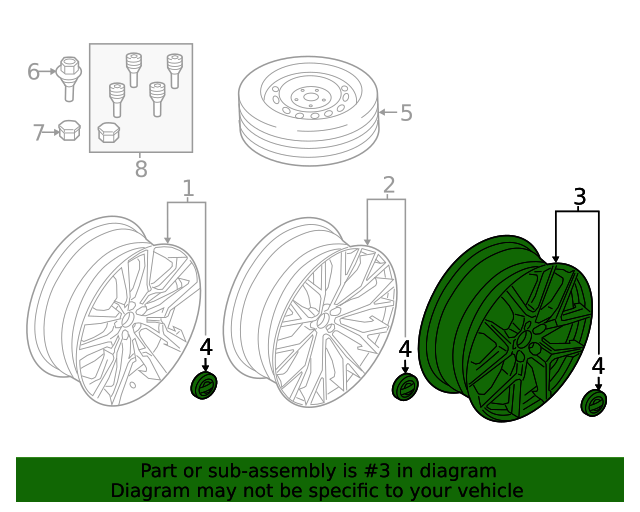 6
7
8
5
1
2
3
4
4
4

Part or sub-assembly is #3 in diagram
Diagram may not be specific to your vehicle