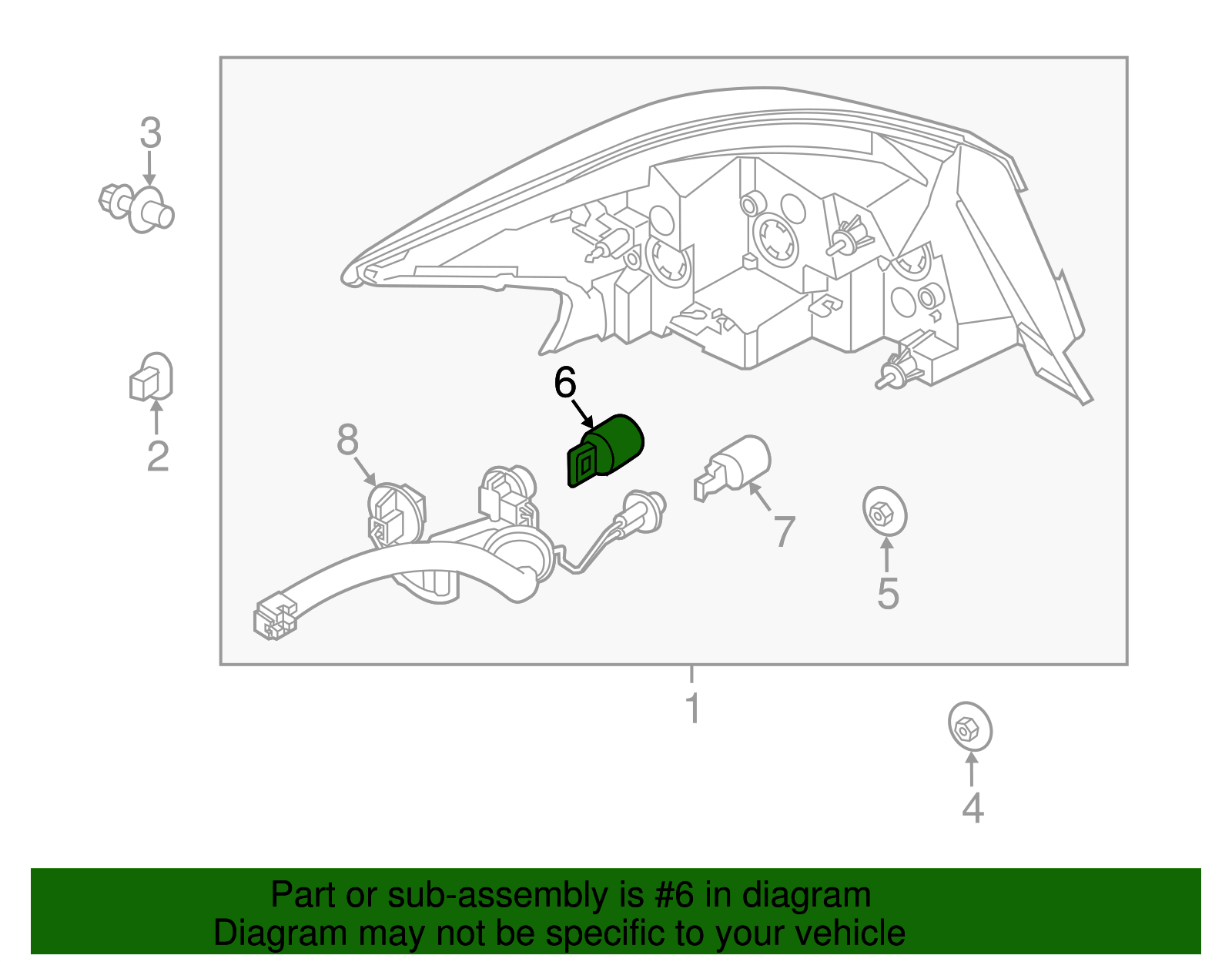 3

2

6

8

7

5

1

4

Part or sub-assembly is #6 in diagram
Diagram may not be specific to your vehicle