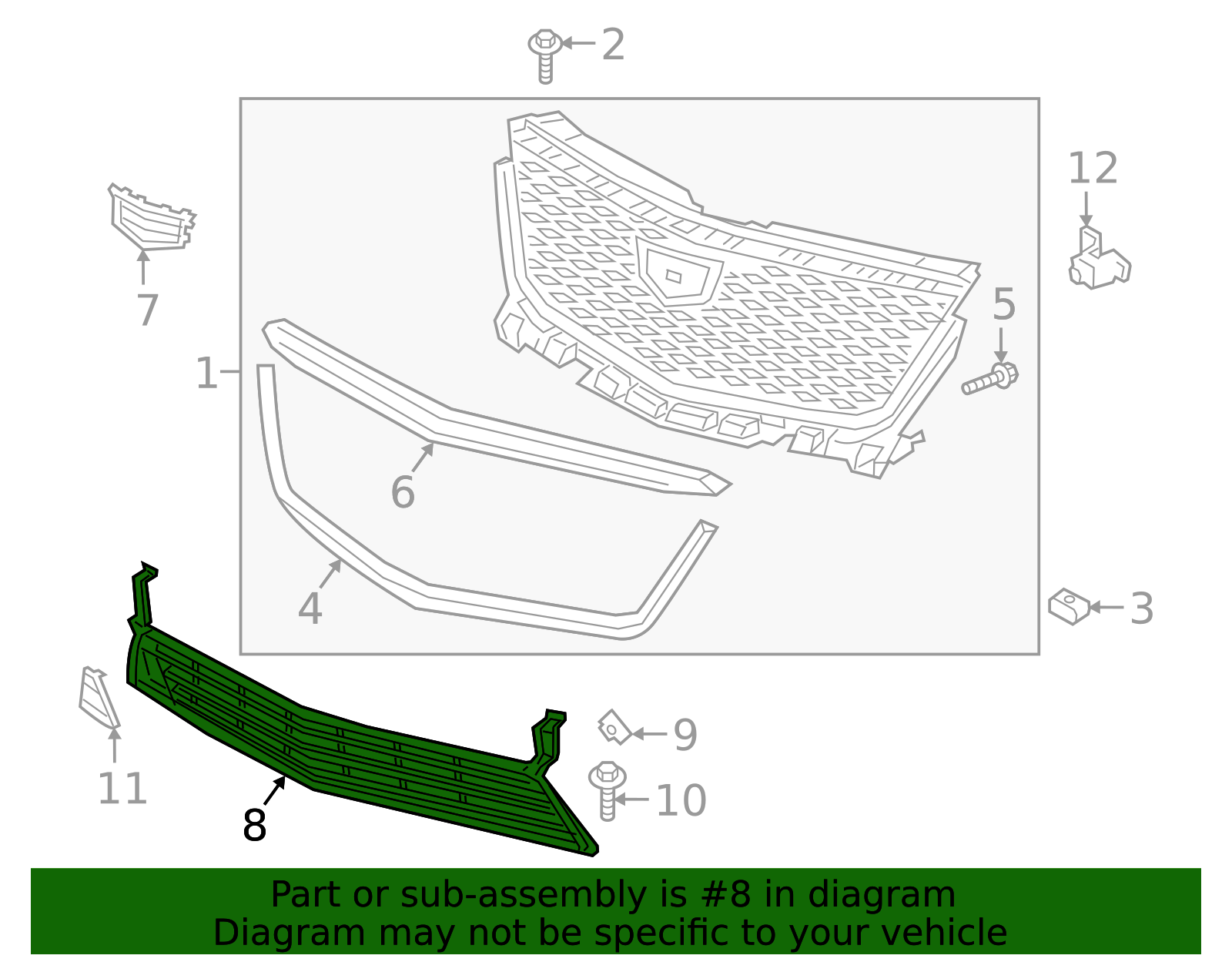 2
12
7
5
1
6
4
3
9
11
10
8

Part or sub-assembly is #8 in diagram
Diagram may not be specific to your vehicle