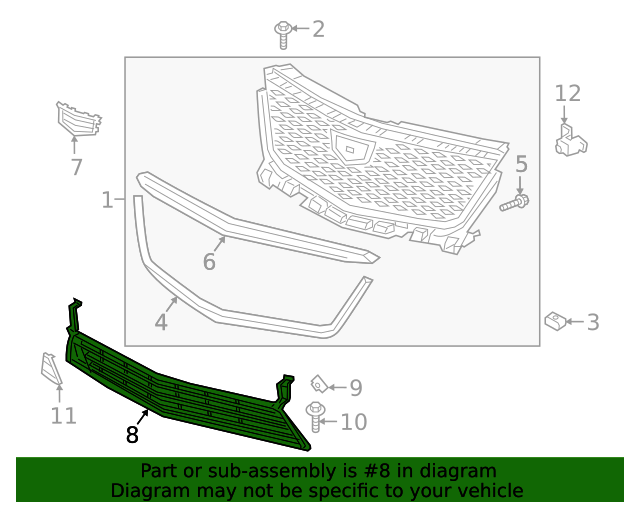 2
12
7
5
1
6
4
3
9
11
10
8
Part or sub-assembly is #8 in diagram
Diagram may not be specific to your vehicle