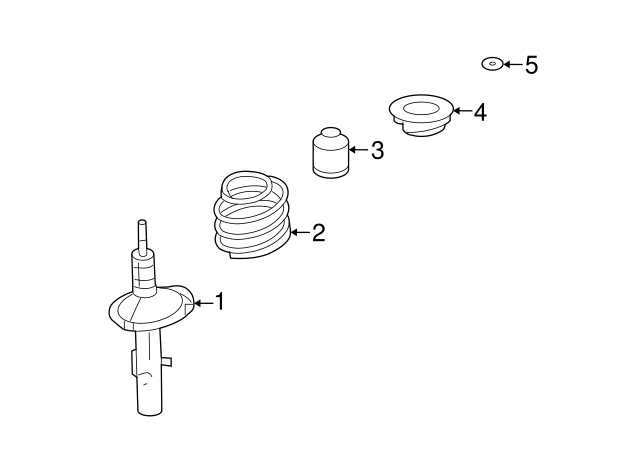 5
4
3
2
1