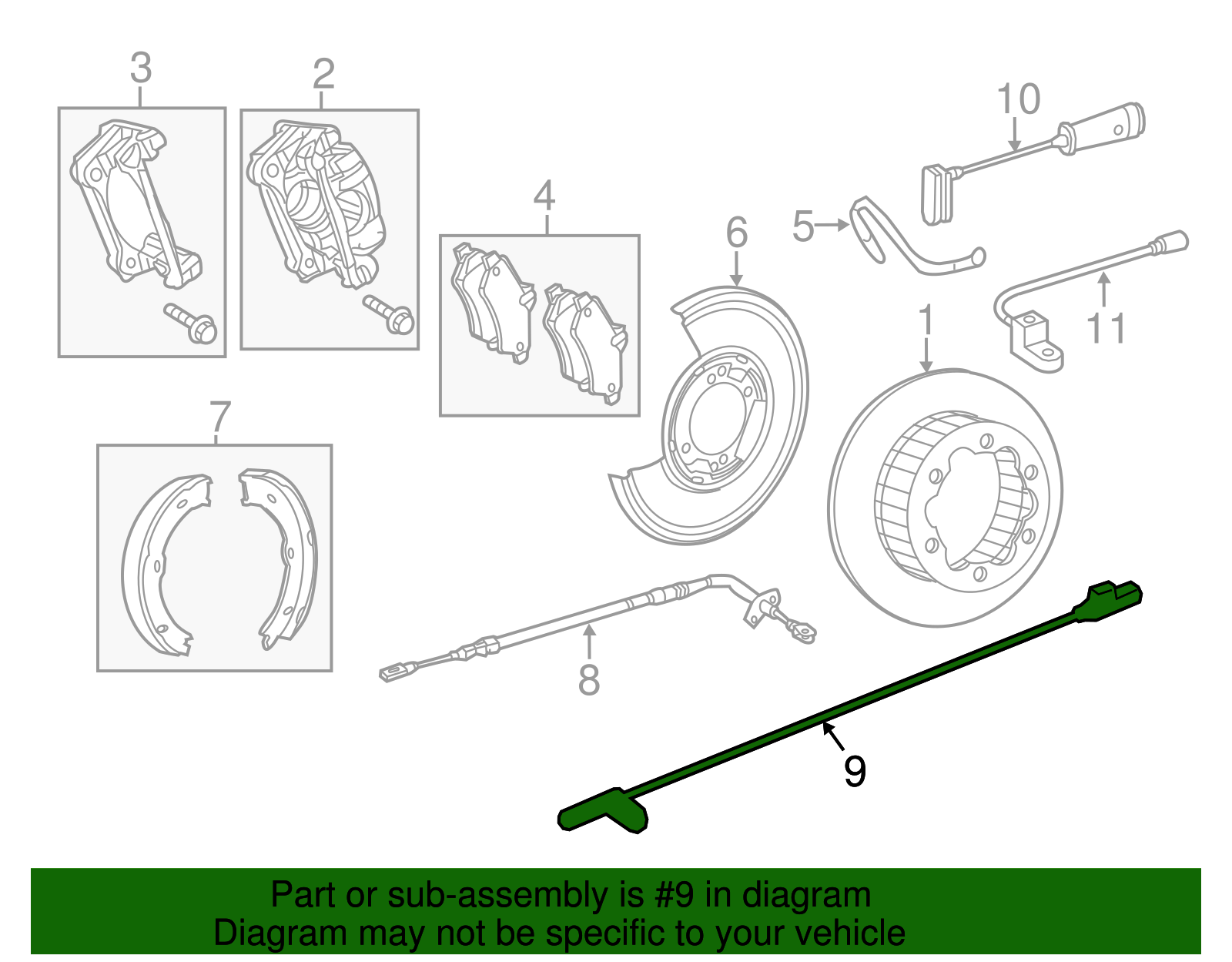 3
2
10
4
6
5
11
1
7
8
9

Part or sub-assembly is #9 in diagram
Diagram may not be specific to your vehicle