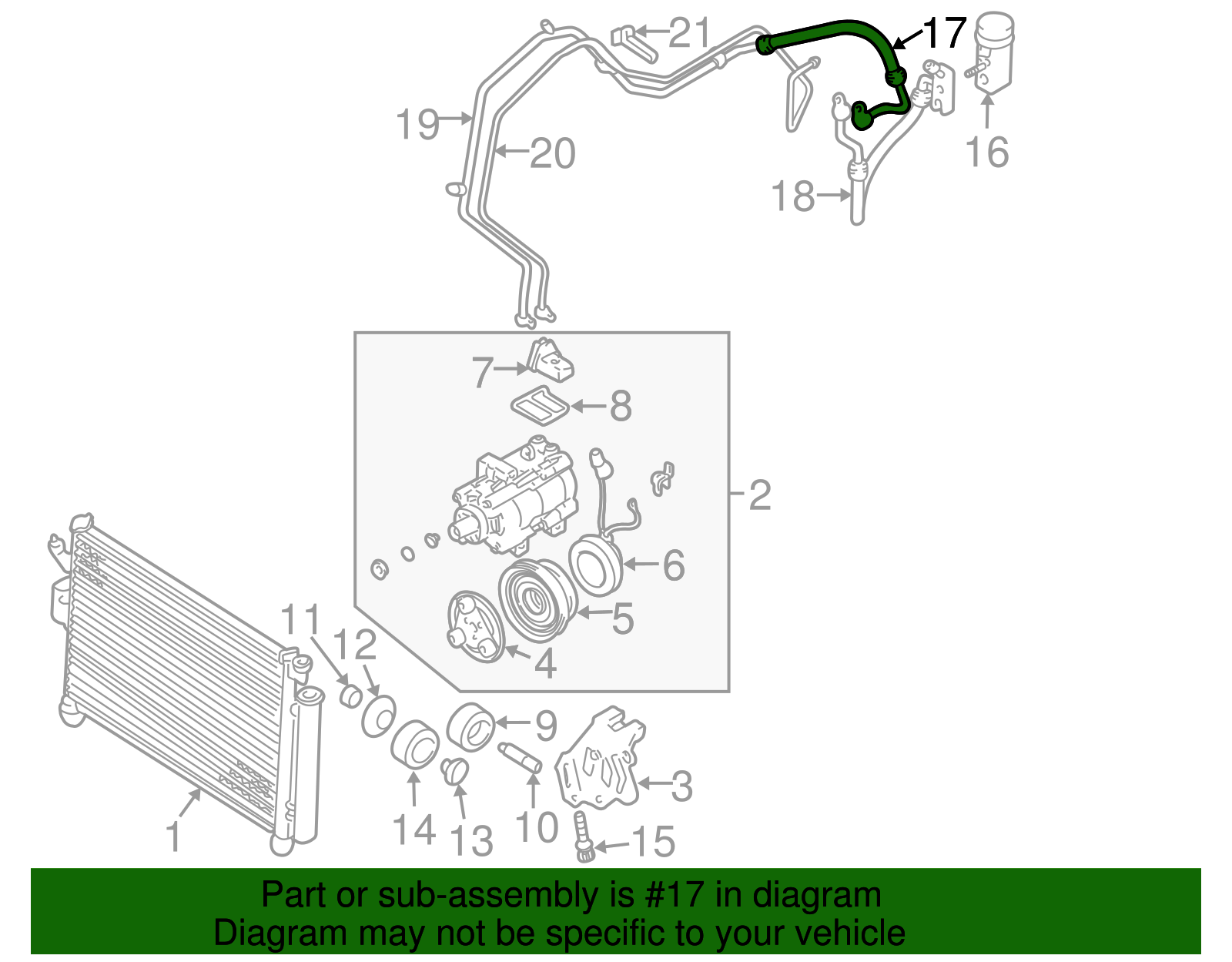 21
17
19
20
16
18
7
8
2
6
5
4
11
12
9
3
1
14
13
10
15

Part or sub-assembly is #17 in diagram
Diagram may not be specific to your vehicle