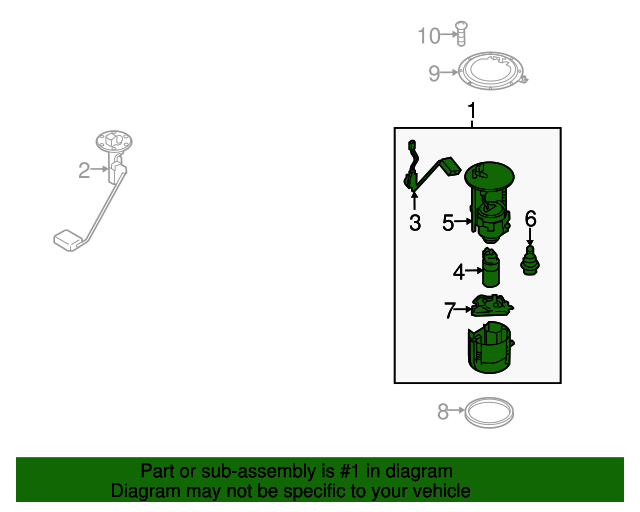 10
9
1
2
3
5
6
4
7
8

Part or sub-assembly is #1 in diagram
Diagram may not be specific to your vehicle