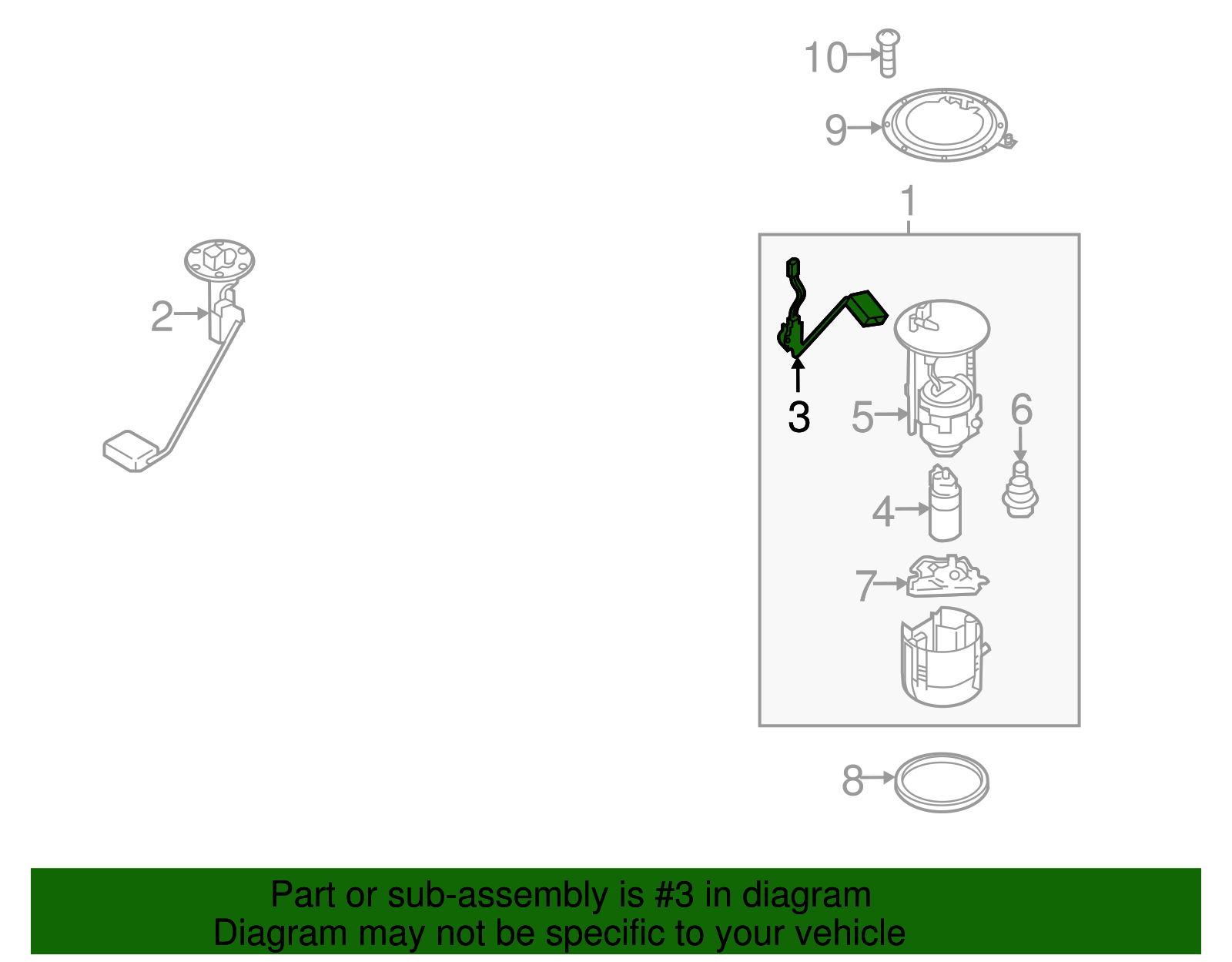 10
9
1
2
3
5
6
4
7
8

Part or sub-assembly is #3 in diagram
Diagram may not be specific to your vehicle