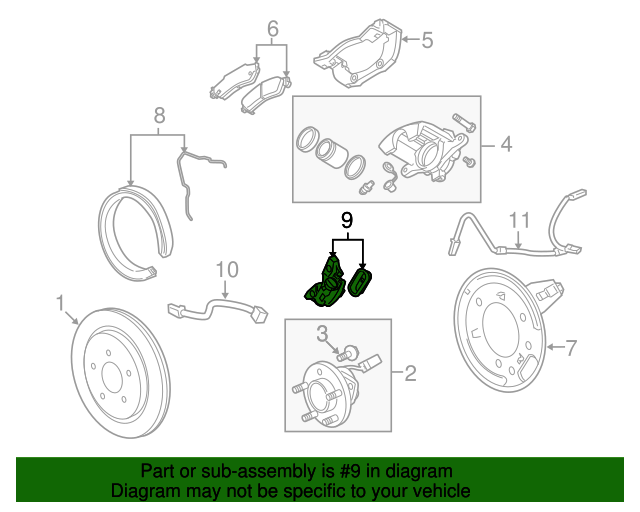 6
5
8
4
9
11
10
1
3
2
7

Part or sub-assembly is #9 in diagram
Diagram may not be specific to your vehicle