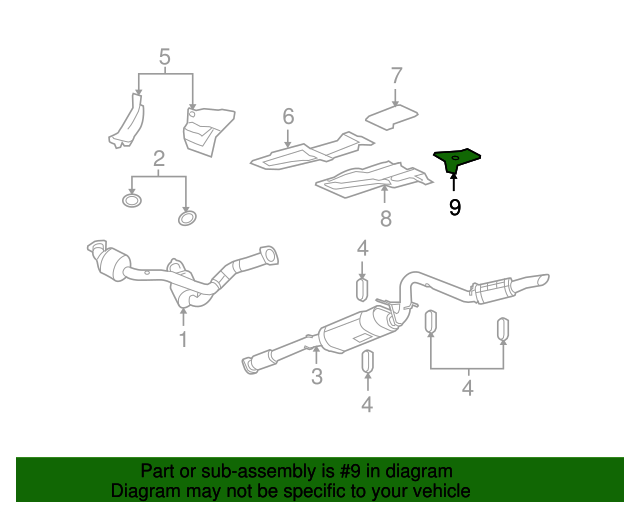 5

7

6

2

9

8

4

1

3

4

4

Part or sub-assembly is #9 in diagram
Diagram may not be specific to your vehicle