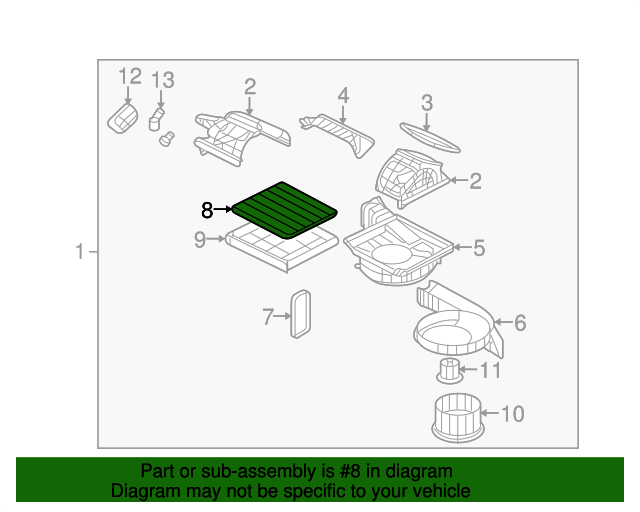 12
13
2
4
3
2
8
9
5
1
7
6
11
10

Part or sub-assembly is #8 in diagram
Diagram may not be specific to your vehicle