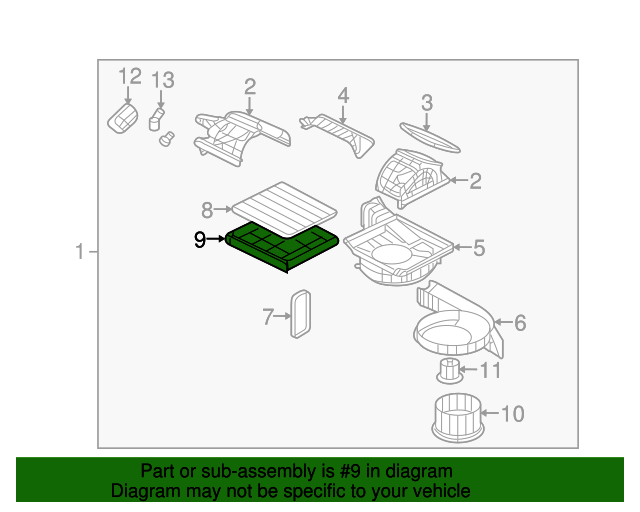 12
13
2
4
3
2
8
9
5
1
7
6
11
10

Part or sub-assembly is #9 in diagram
Diagram may not be specific to your vehicle