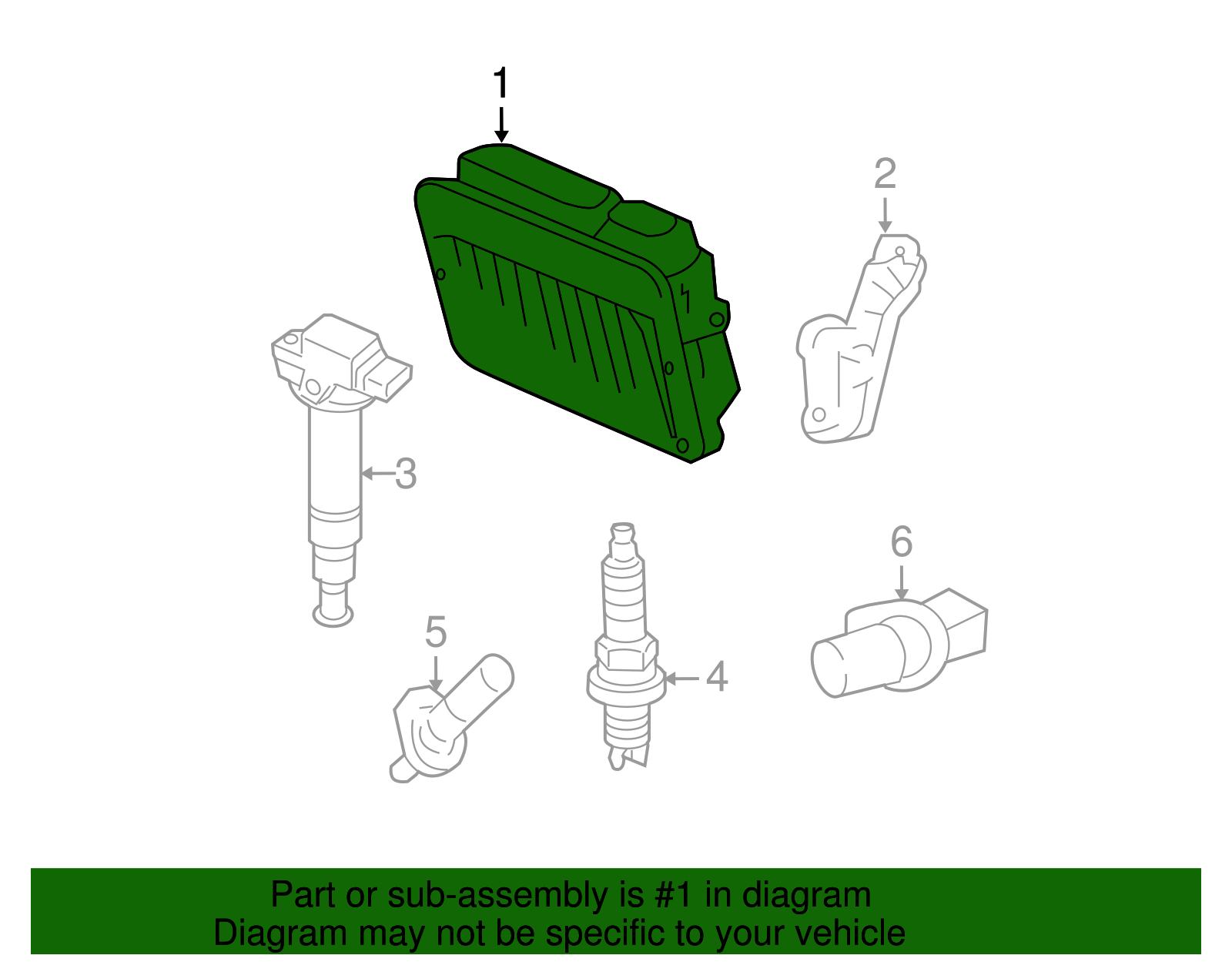 1
2
3
6
5
4

Part or sub-assembly is #1 in diagram
Diagram may not be specific to your vehicle