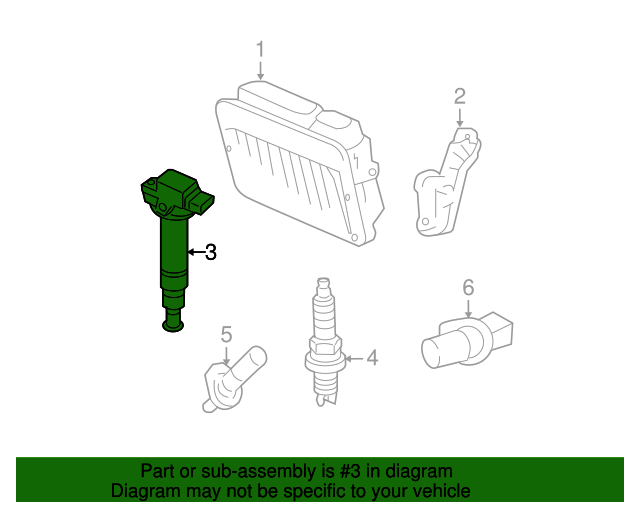 1
2
3
6
5
4

Part or sub-assembly is #3 in diagram
Diagram may not be specific to your vehicle