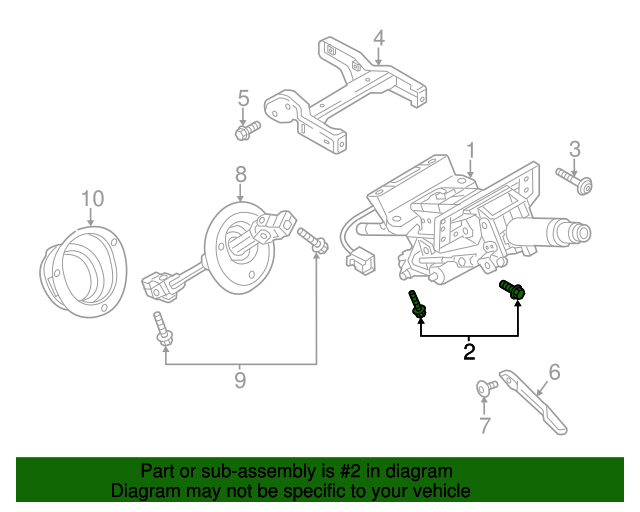 4
5
1
3
8
10
2
9
6
7

Part or sub-assembly is #2 in diagram
Diagram may not be specific to your vehicle