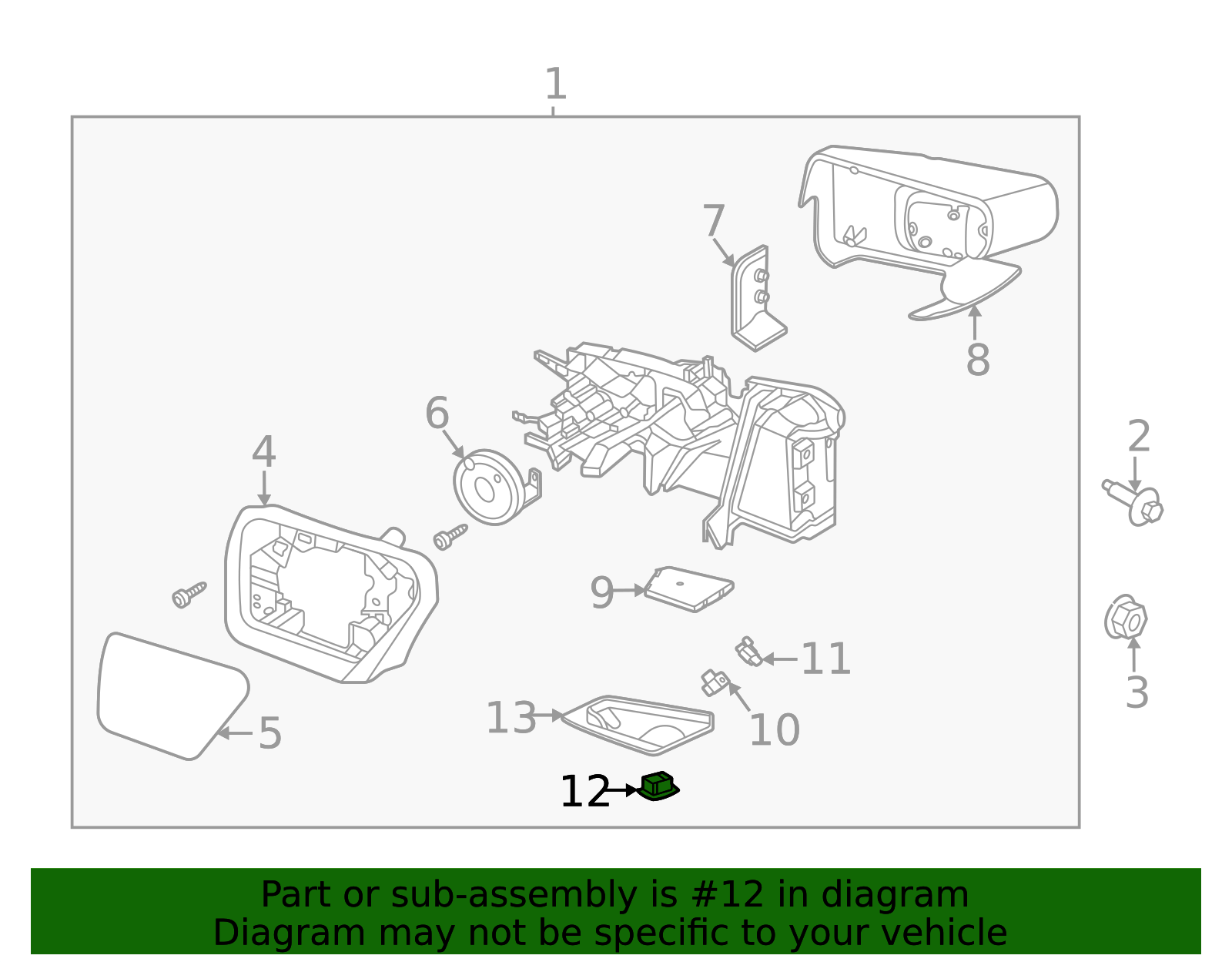 1
7
8
6
4
2
9
11
3
13
10
5
12

Part or sub-assembly is #12 in diagram
Diagram may not be specific to your vehicle