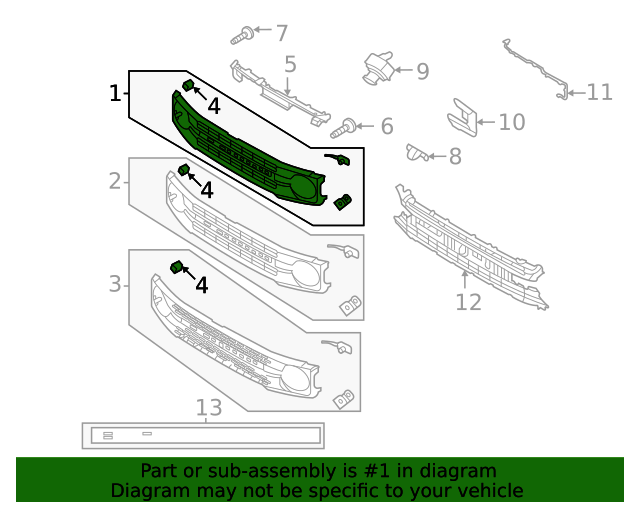 7
5
9
11
1
4
6
10
8
2
4
3
4
12
13

Part or sub-assembly is #1 in diagram
Diagram may not be specific to your vehicle