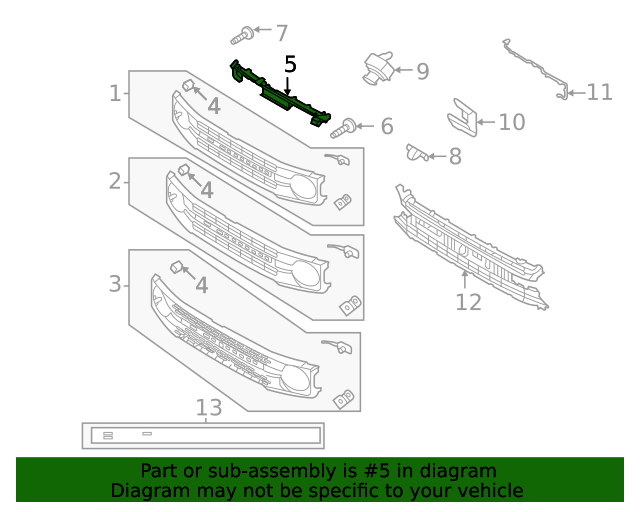 7
5
9
11
1
4
6
10
8
2
4
3
4
12
13

Part or sub-assembly is #5 in diagram
Diagram may not be specific to your vehicle