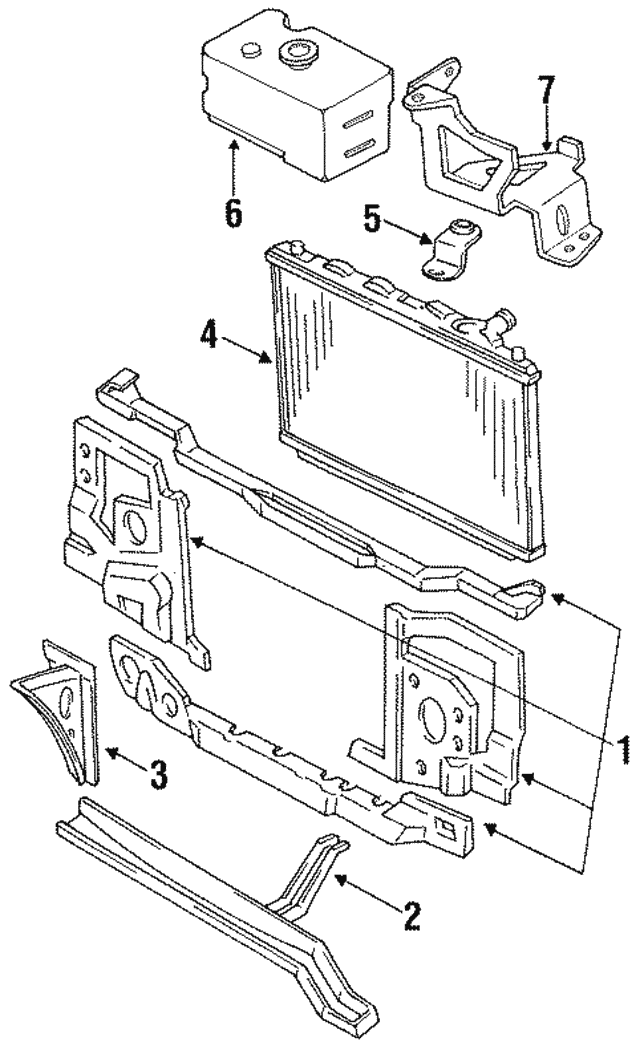 7
6
5
4
1
3
2