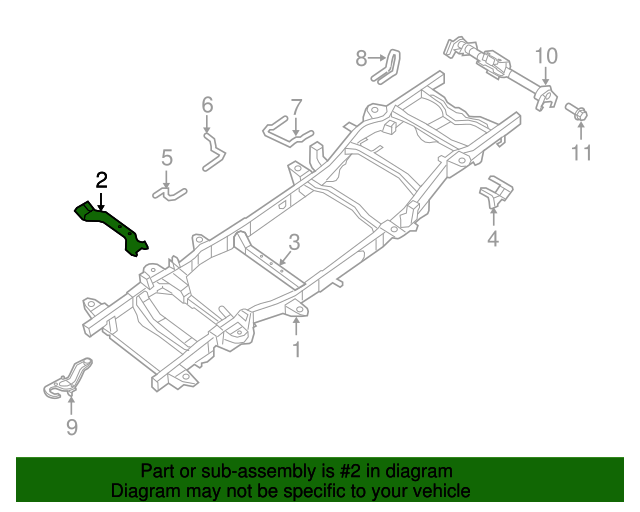 8
10
6
7
11
5
2
4
3
1
9

Part or sub-assembly is #2 in diagram
Diagram may not be specific to your vehicle