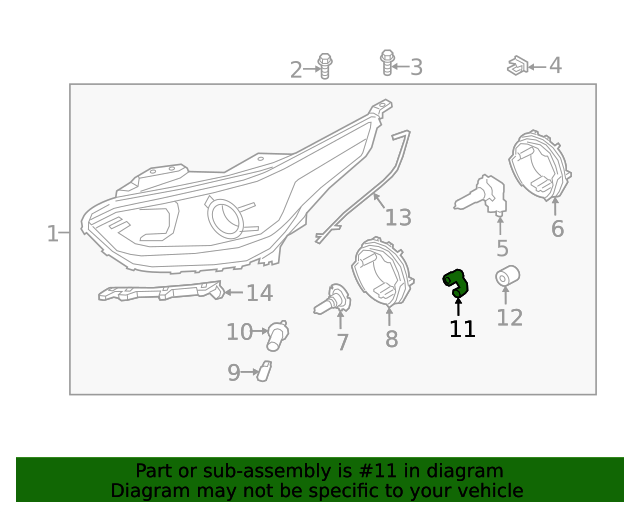 2
3
4
1
13
6
5
14
12
11
10
7
8
9

Part or sub-assembly is #11 in diagram
Diagram may not be specific to your vehicle