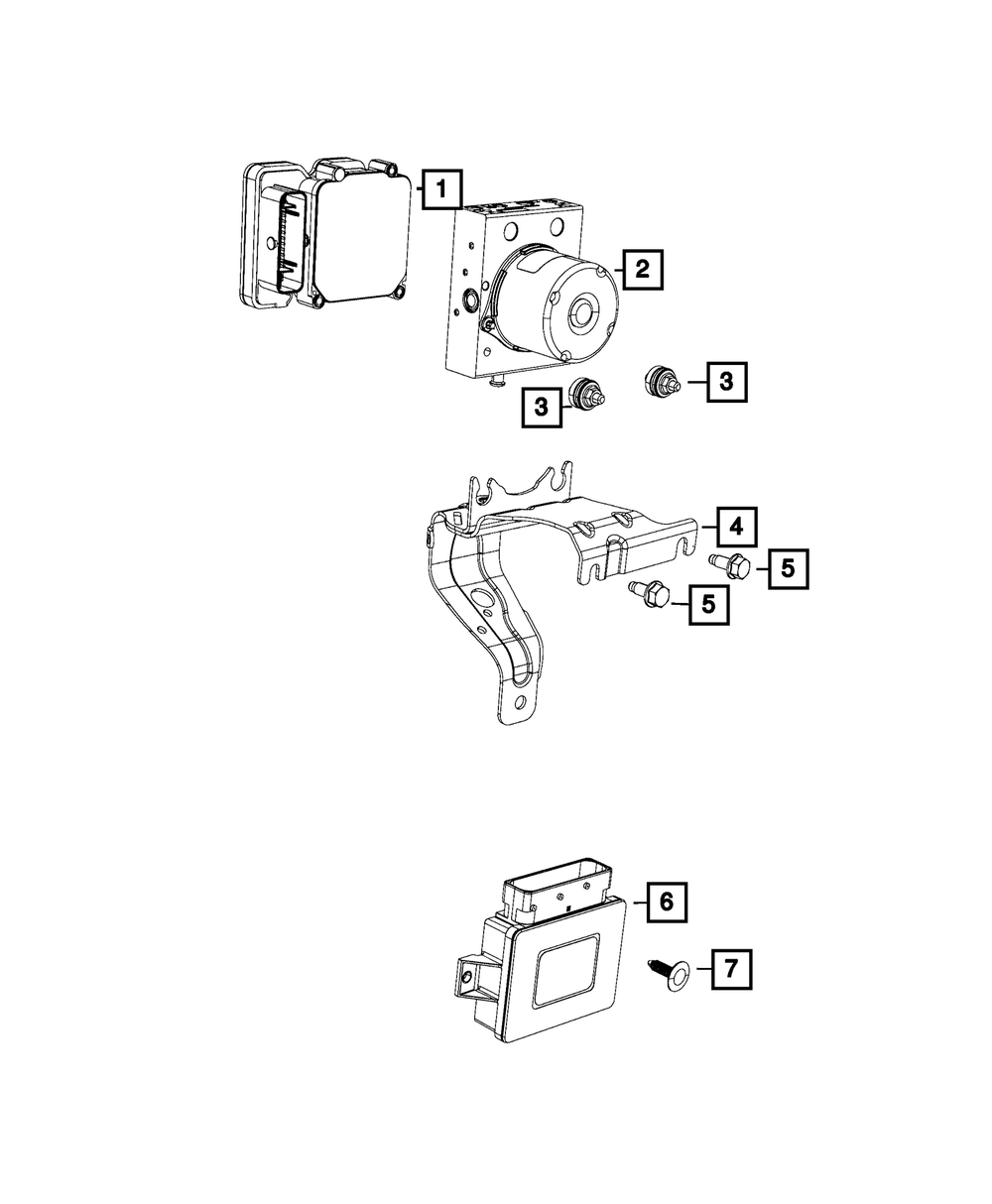 1
2
3
3
4
5
5
6
7