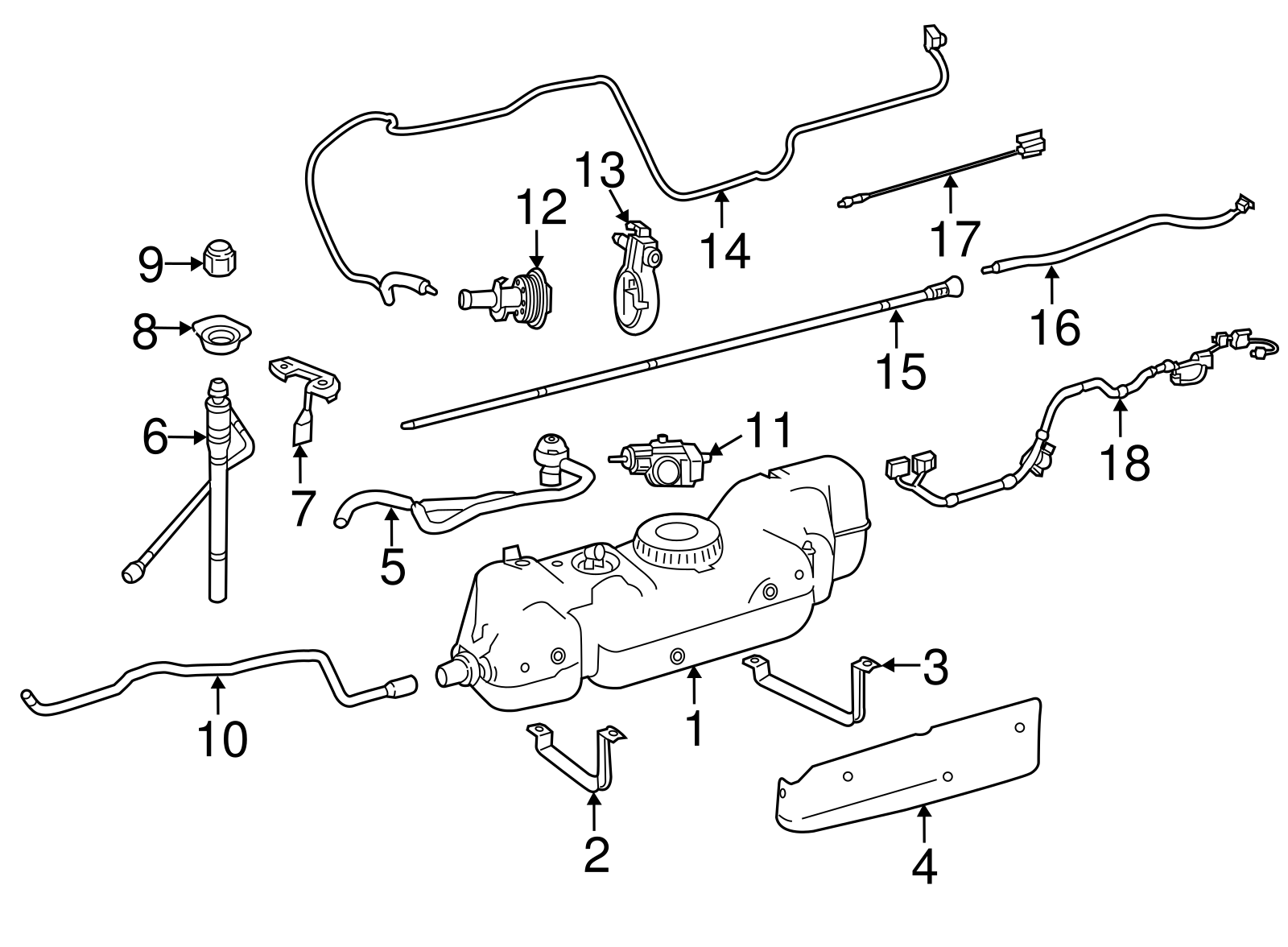 13
12
14
17
9
16
8
15
6
7
11
18
5
3
10
1
2
4