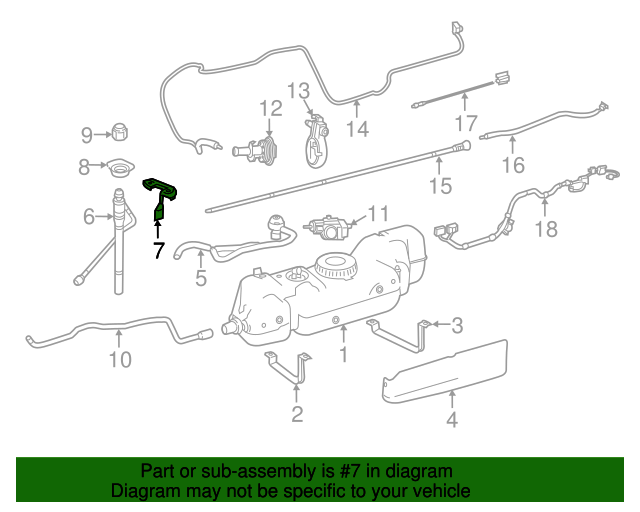 13
12
14
17
9
8
16
15
6
11
18
7
5
3
10
1
2
4

Part or sub-assembly is #7 in diagram
Diagram may not be specific to your vehicle