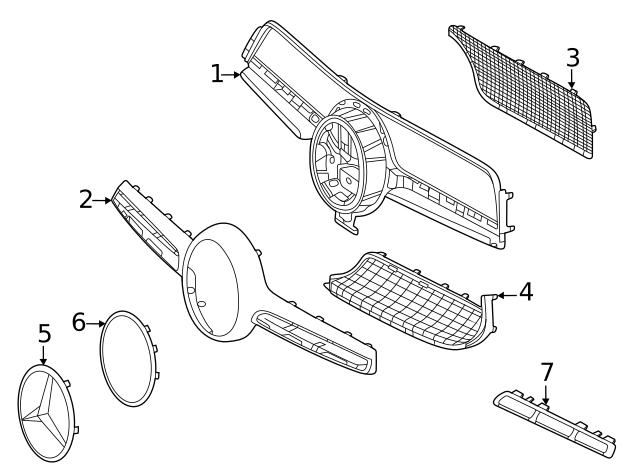 1
3
2
4
6
5
7