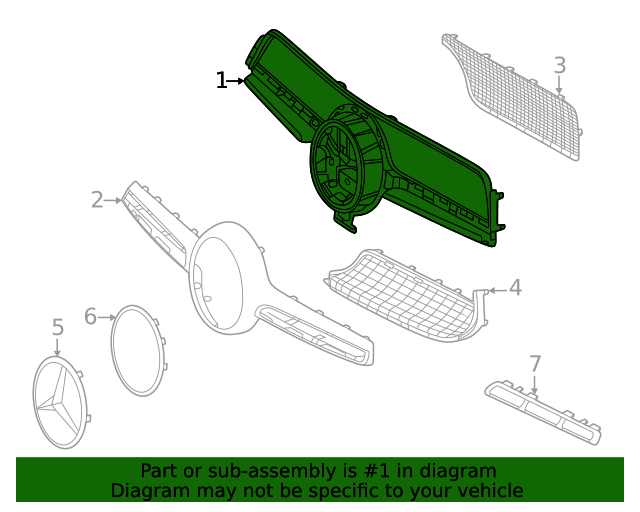 1
3
2
4
6
5
7
Part or sub-assembly is #1 in diagram
Diagram may not be specific to your vehicle