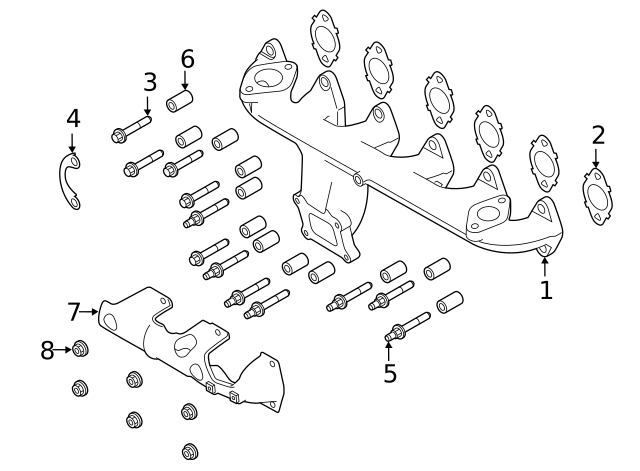 6
3
4
2
1
7
8
5