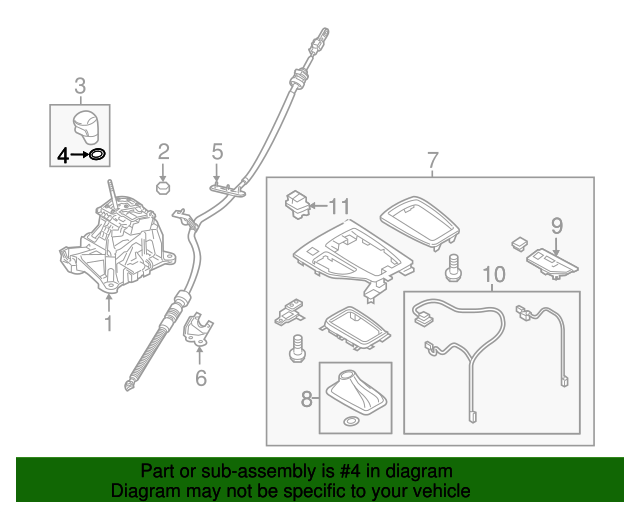 3
4
2
5
7
11
9
10
1
6
8

Part or sub-assembly is #4 in diagram
Diagram may not be specific to your vehicle