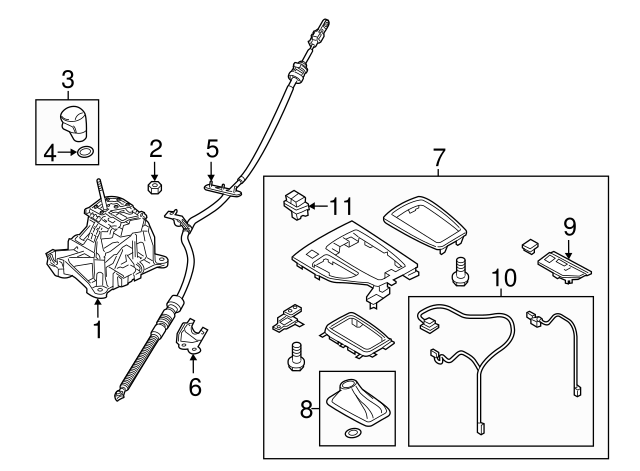 3
4
2
5
7
11
9
10
1
6
8