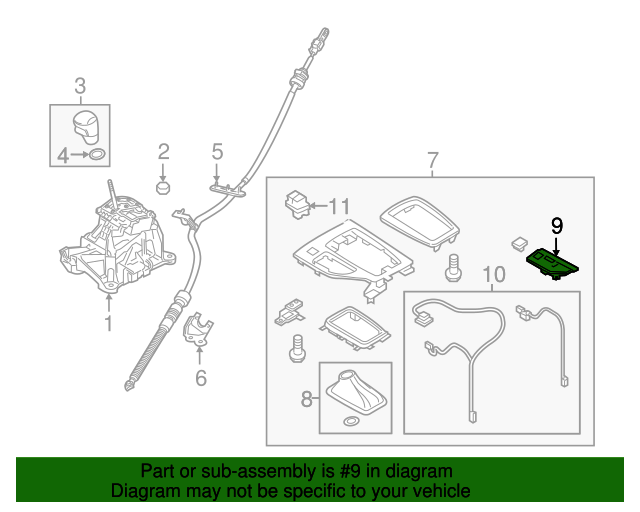 3
4
2
5
7
11
9
10
1
6
8

Part or sub-assembly is #9 in diagram
Diagram may not be specific to your vehicle