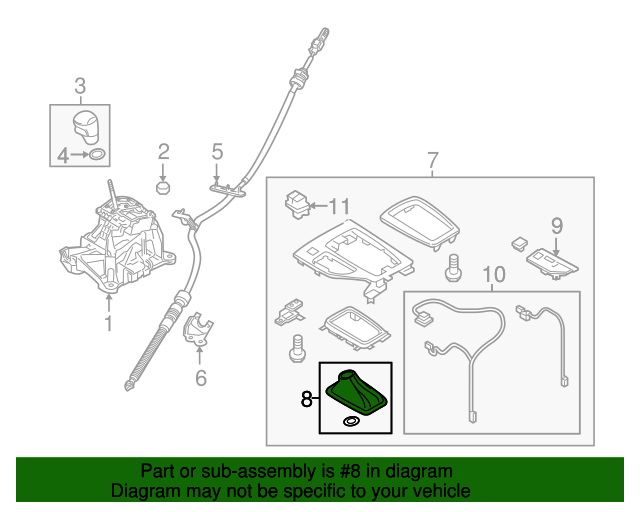 3
4
2
5
7
11
9
10
1
6
8

Part or sub-assembly is #8 in diagram
Diagram may not be specific to your vehicle