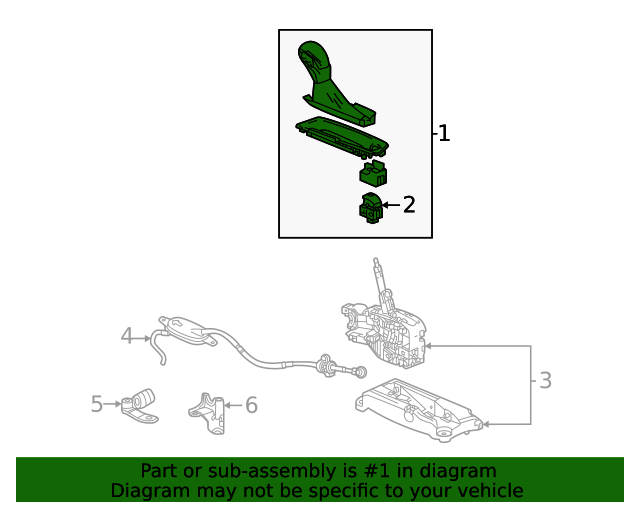 1
2
4
3
5
6

Part or sub-assembly is #1 in diagram
Diagram may not be specific to your vehicle