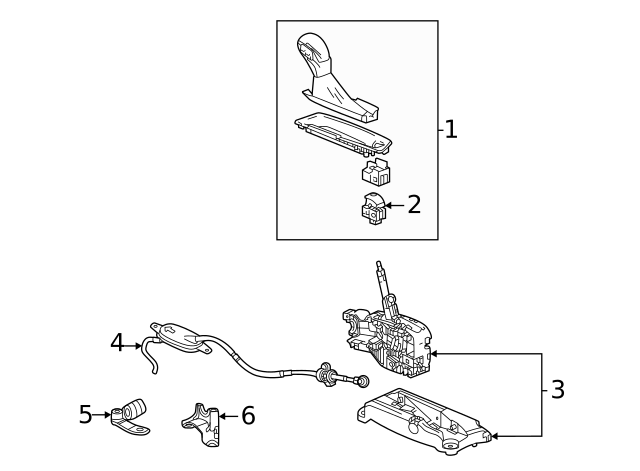 1
2
4
3
5
6