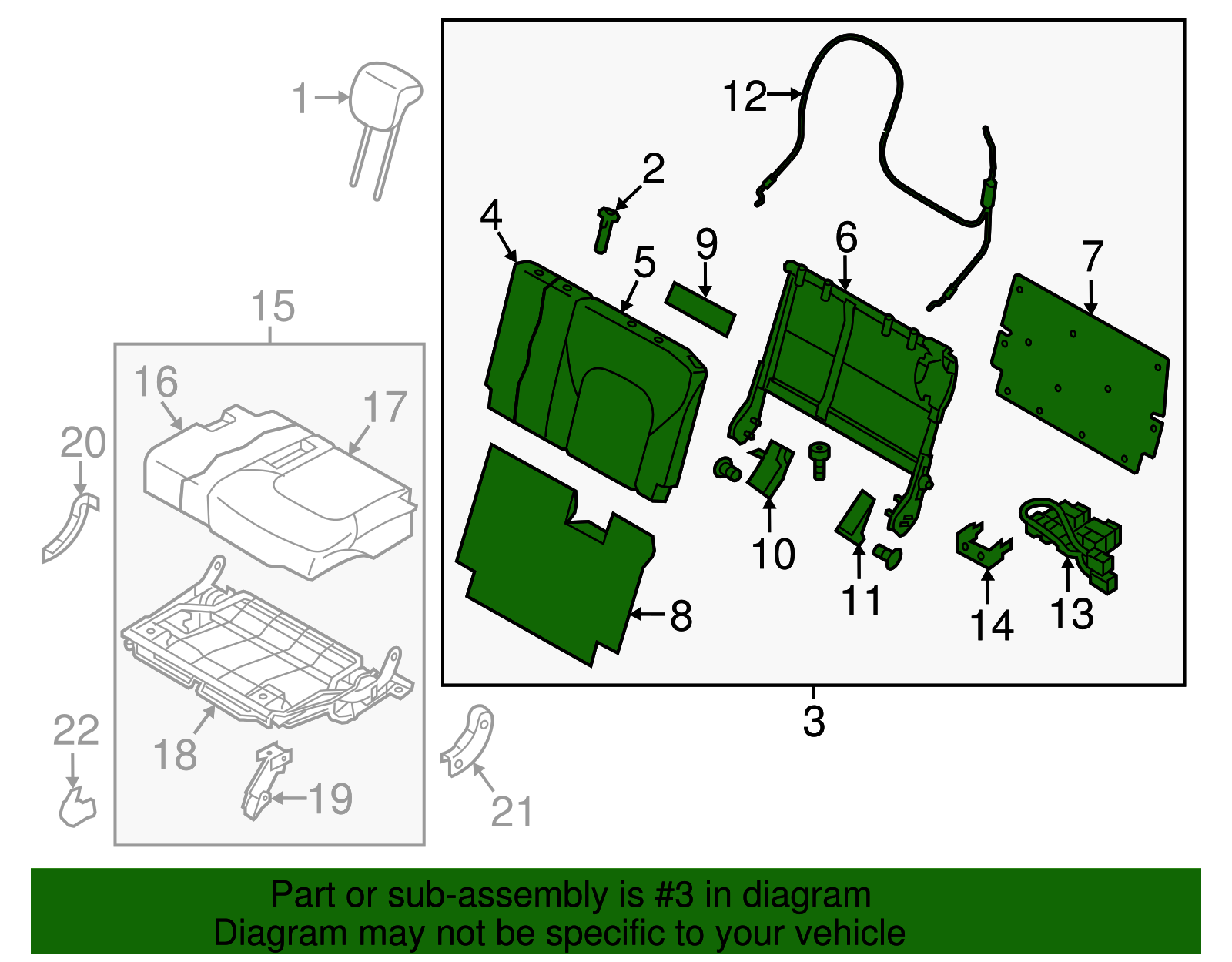 1
12
2
4
5
9
6
7
15
16
17
20
10
11
8
14
13
3
22
18
19
21

Part or sub-assembly is #3 in diagram
Diagram may not be specific to your vehicle