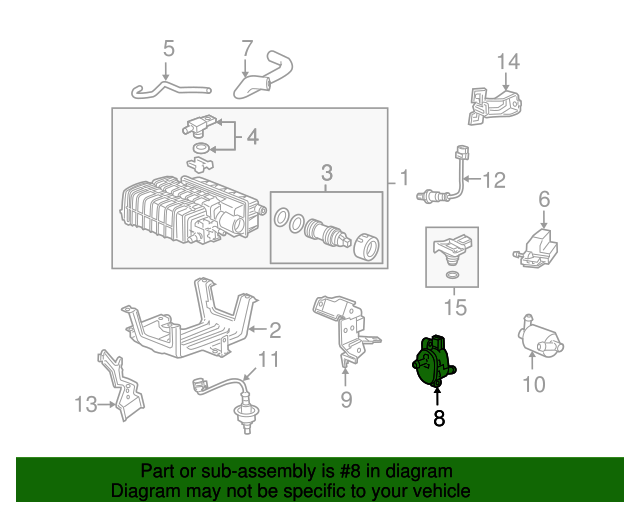 5
7
14
4
3
1
12
6
15
2
11
9
10
13
8

Part or sub-assembly is #8 in diagram
Diagram may not be specific to your vehicle