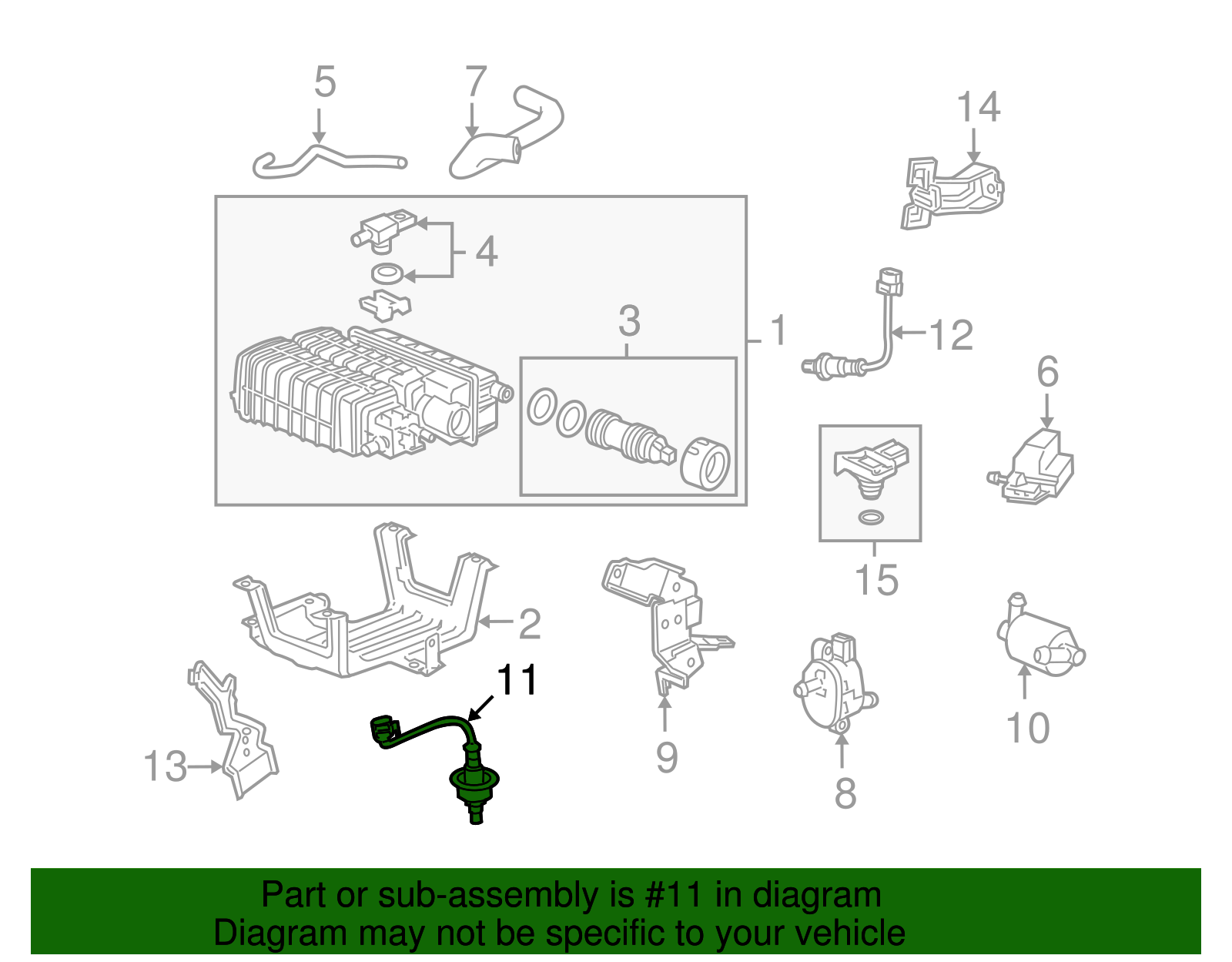 5
7
14
4
3
1
12
6
15
2
11
9
8
10
13

Part or sub-assembly is #11 in diagram
Diagram may not be specific to your vehicle