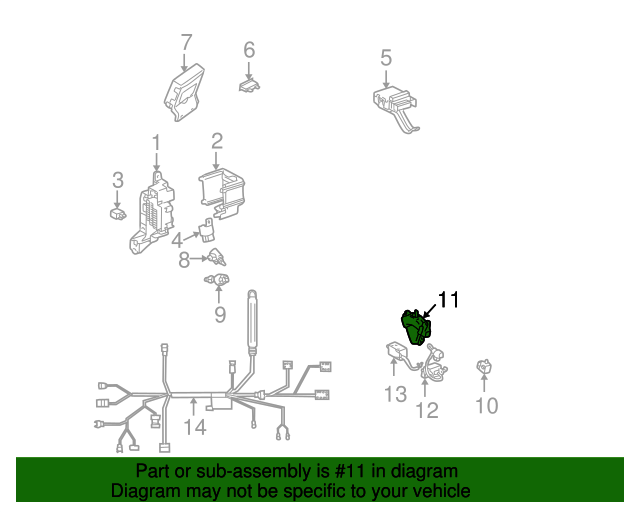 7
6
5
1
2
3
4
8
9
11
13
12
10
14

Part or sub-assembly is #11 in diagram
Diagram may not be specific to your vehicle