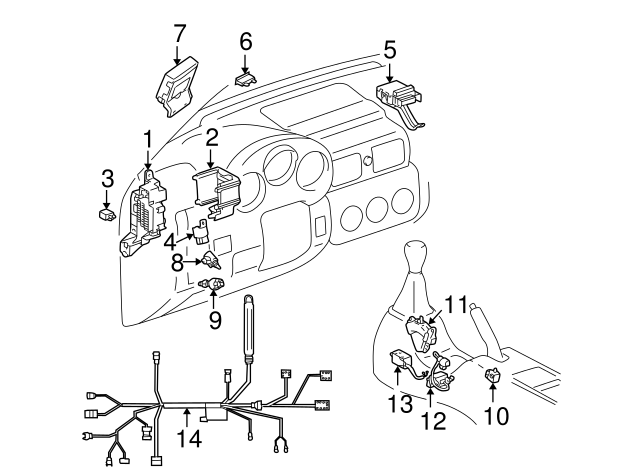 7
6
5
1
2
3
4
8
9
11
13
12
10
14