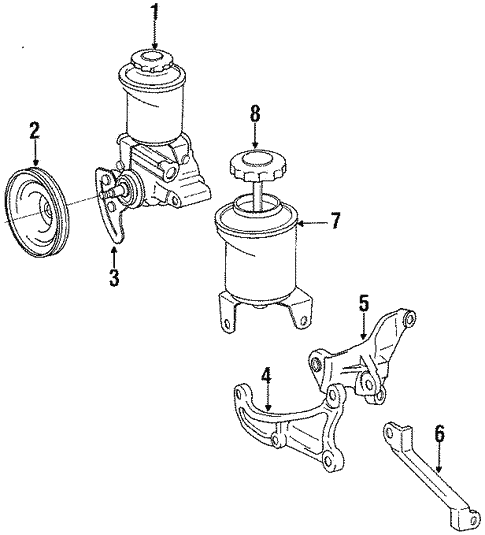 1
2
8
7
3
5
4
6