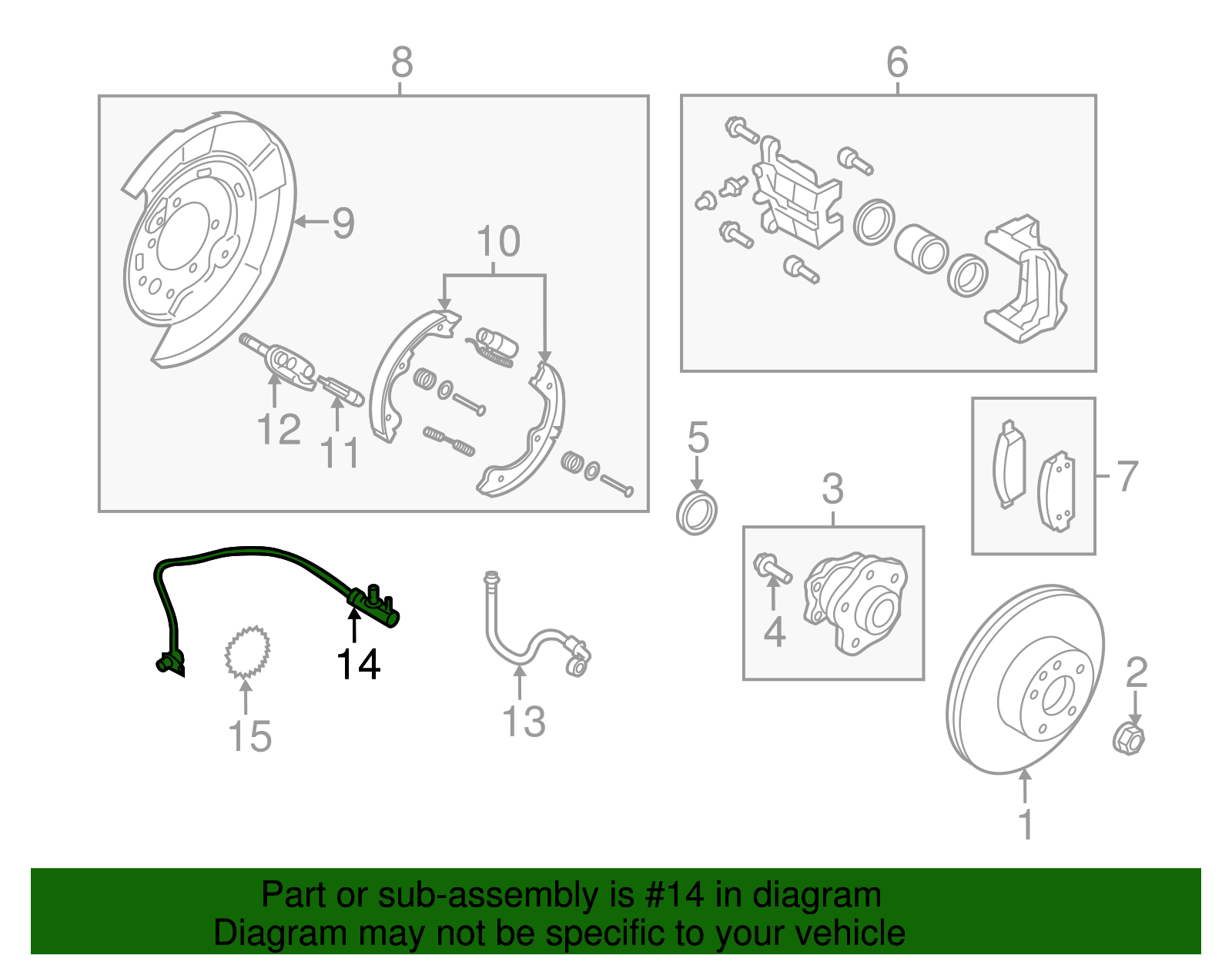 8
6
9
10
12
11
5
3
7
4
14
15
13
2
1

Part or sub-assembly is #14 in diagram
Diagram may not be specific to your vehicle