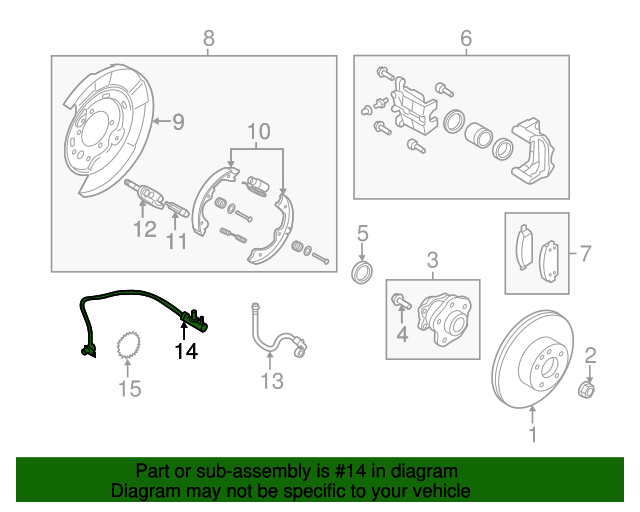 8
6
9
10
12
11
5
3
7
4
14
15
13
2
1
Part or sub-assembly is #14 in diagram
Diagram may not be specific to your vehicle