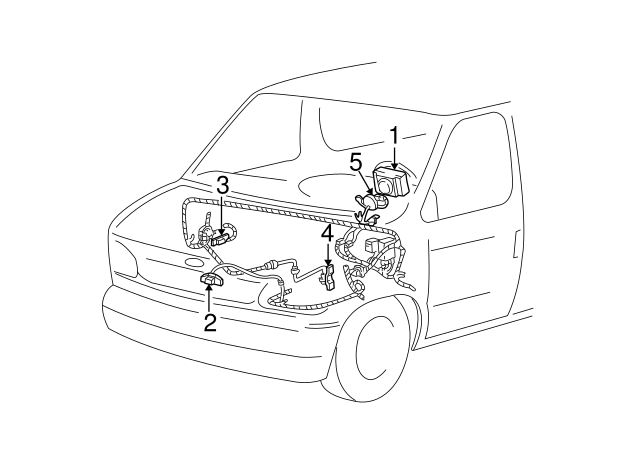 1
5
3
4
2