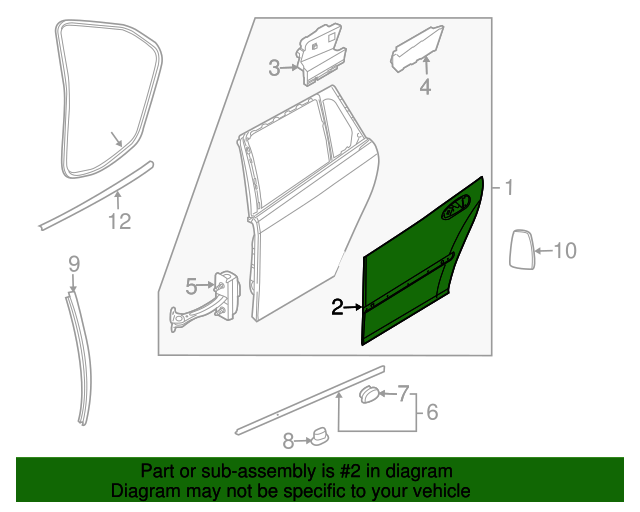 3
4
1
12
10
9
5
2
7
6
8

Part or sub-assembly is #2 in diagram
Diagram may not be specific to your vehicle