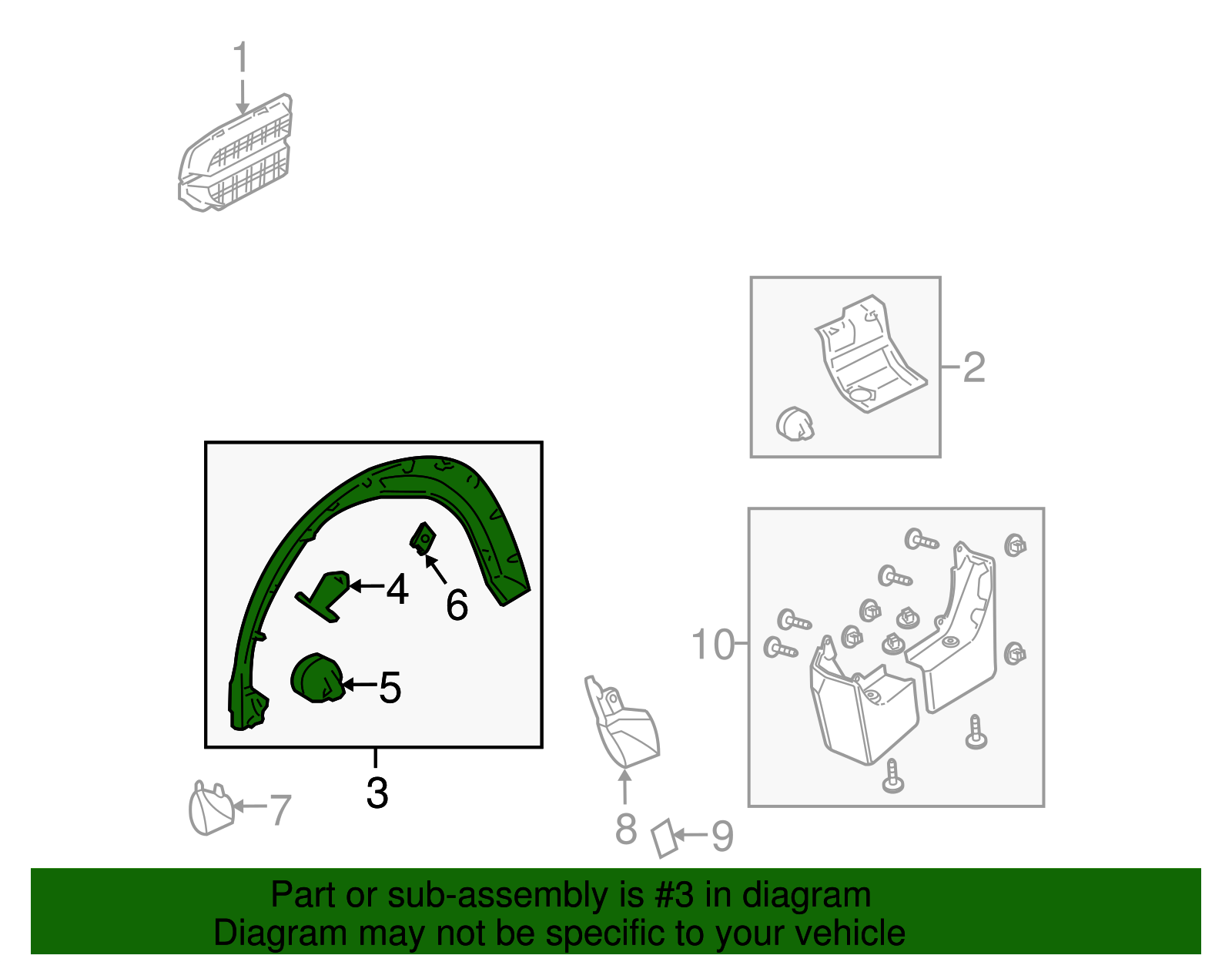 1

2

4

6

5

3

10

7

8

9

Part or sub-assembly is #3 in diagram
Diagram may not be specific to your vehicle