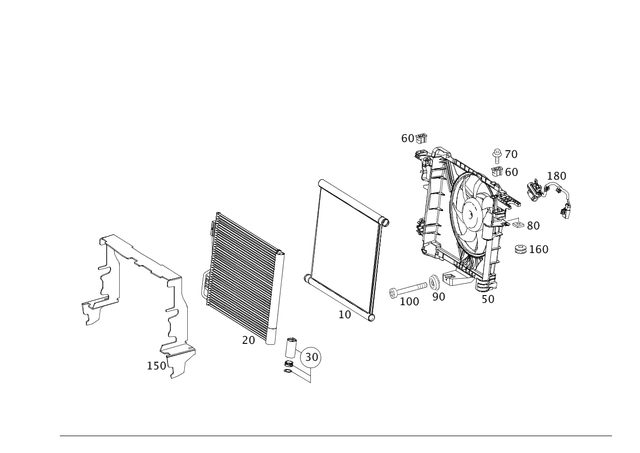 60
70
60
180
80
160
100
90
50
10
20
30
150