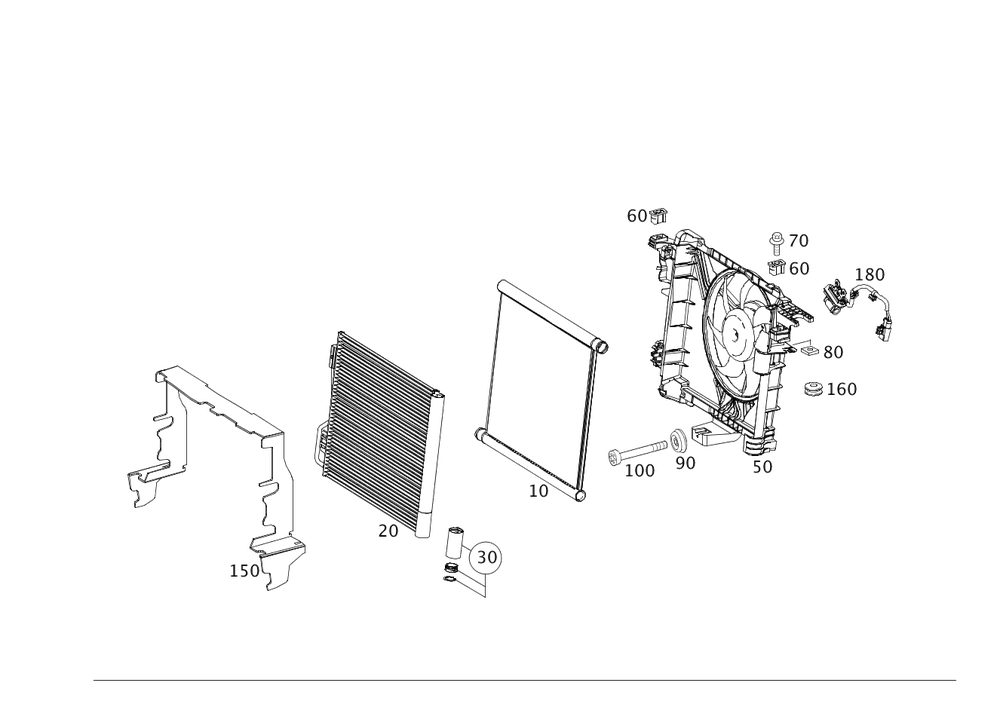 60
70
60
180
80
160
100
90
50
10
20
30
150