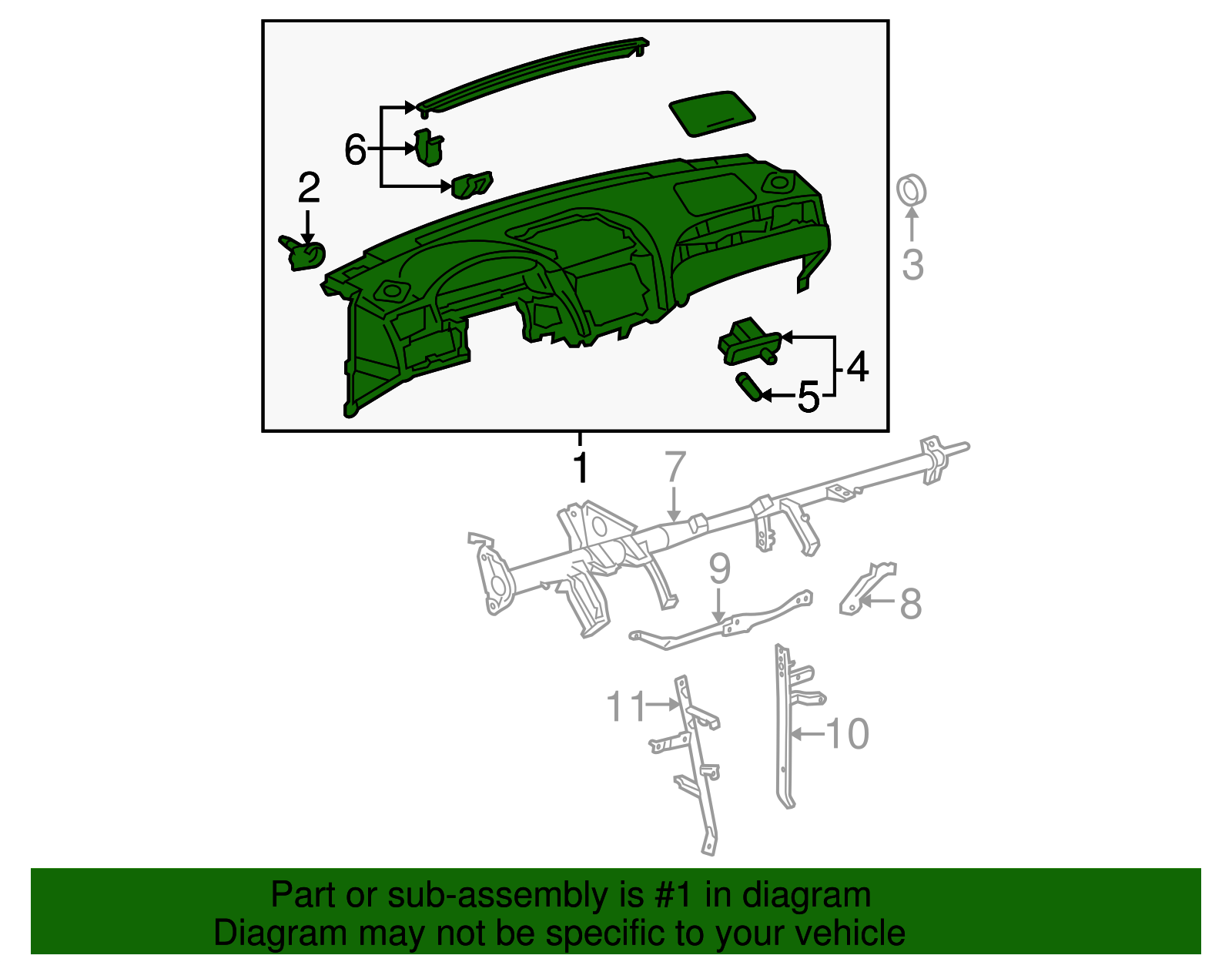 6
2
3
4
5
1
7
9
8
11
10

Part or sub-assembly is #1 in diagram
Diagram may not be specific to your vehicle