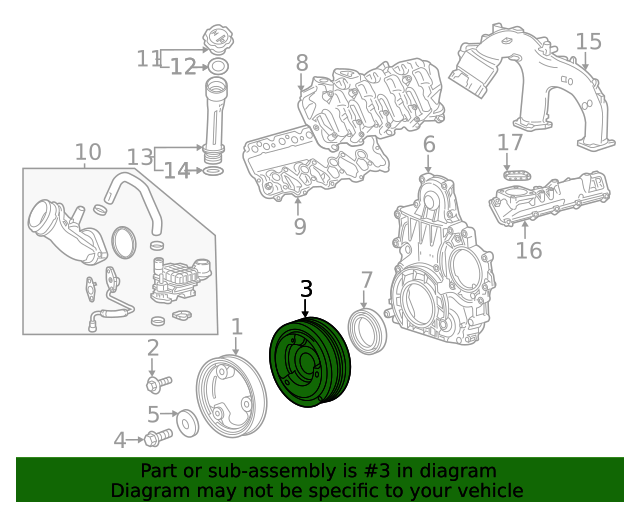 11
12
8
15
10
13
14
6
17
9
16
3
7
1
2
5
4

Part or sub-assembly is #3 in diagram
Diagram may not be specific to your vehicle